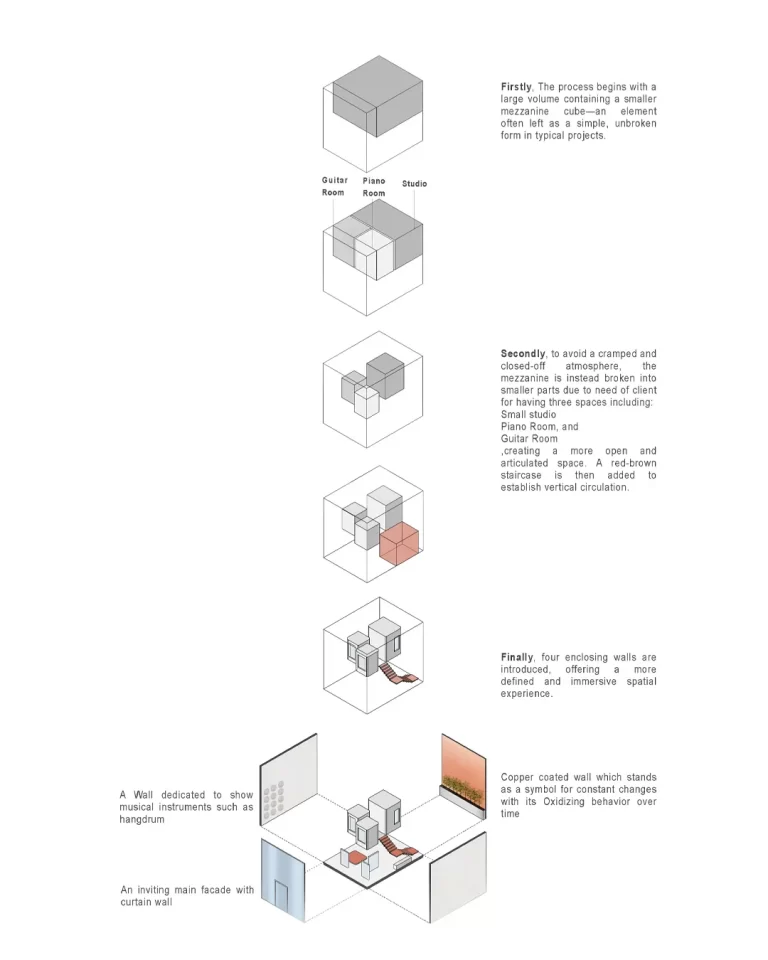 Firstly, The process begins with a large volume containing a smaller mezzanine cube—an element often left as a simple, unbroken form in typical projects.

Guitar Room

Piano Room

Studio

Secondly, to avoid a cramped and closed-off atmosphere, the mezzanine is instead broken into smaller parts due to need of client for having three spaces including:
Small studio
Piano Room, and
Guitar Room
,creating a more open and articulated space. A red-brown staircase is then added to establish vertical circulation.

Finally, four enclosing walls are introduced, offering a more defined and immersive spatial experience.

A Wall dedicated to show musical instruments such as hangdrum

Copper coated wall which stands as a symbol for constant changes with its Oxidizing behavior over time

An inviting main facade with curtain wall